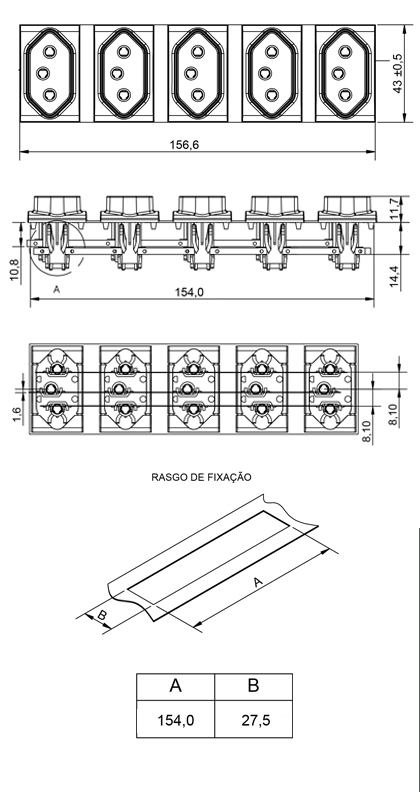 43 ±0,5

156,6

11,7

10,8

14,4

A

154,0

1,6

8,10

8,10

RASGO DE FIXAÇÃO

A

B

| A | B |
|---|---|
| 154,0 | 27,5 |